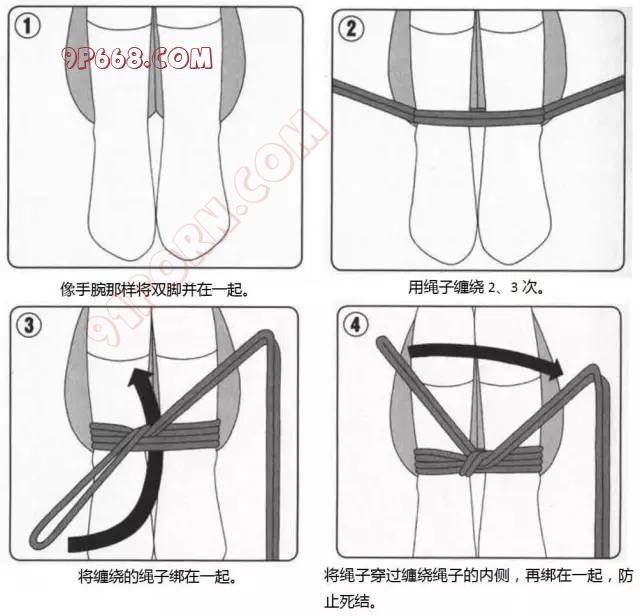 ①

9P668.COM

91PORN.COM

像手腕那样将双脚并在一起。

②

用绳子缠绕 2、3 次。

③

将缠绕的绳子绑在一起。

④

将绳子穿过缠绕绳子的内侧，再绑在一起，防止死结。